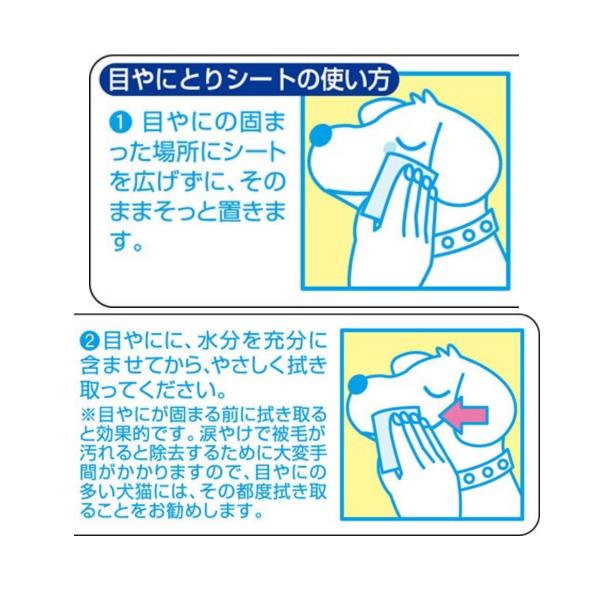 目やにとりシートの使い方

❶ 目やにの固まった場所にシートを広げずに、そのままそっと置きます。

❷ 目やにに、水分を充分に含ませてから、やさしく拭き取ってください。

※目やにが固まる前に拭き取ると効果的です。涙やけで被毛が汚れると除去するために大変手間がかかりますので、目やにの多い犬猫には、その都度拭き取ることをお勧めします。