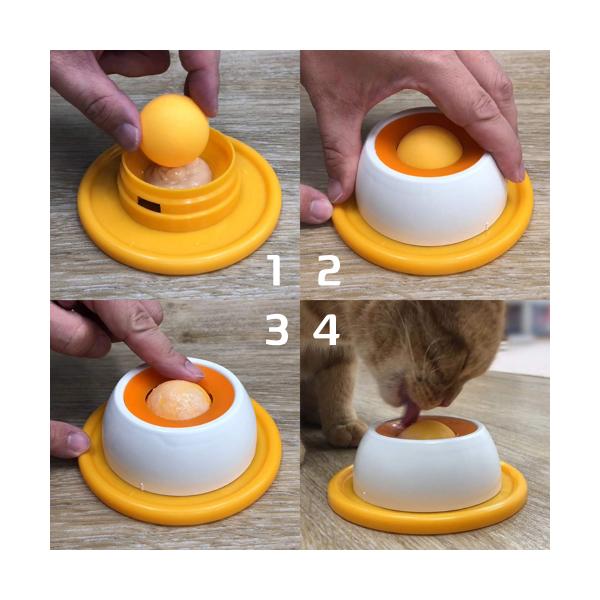 1 2

3 4