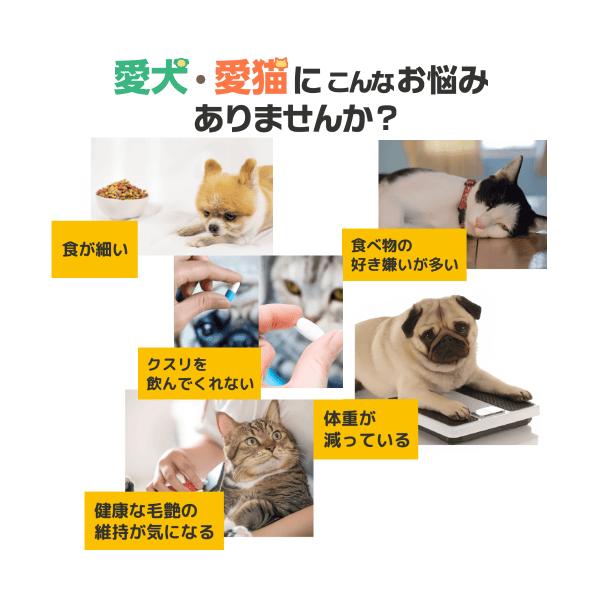 愛犬・愛猫にこんなお悩みありませんか？

食が細い

食べ物の好き嫌いが多い

クスリを飲んでくれない

体重が減っている

健康な毛艶の維持が気になる