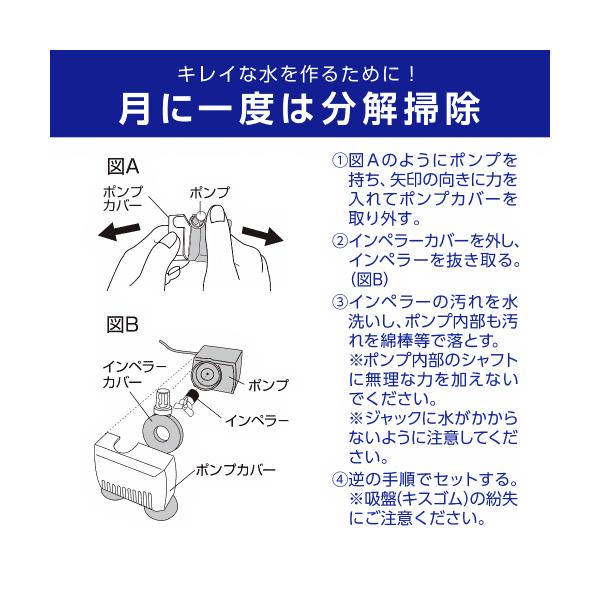 キレイな水を作るために！
月に一度は分解掃除

図A
ポンプカバー
ポンプ

図B
インペラーカバー
ポンプ
インペラー
ポンプカバー

①図Aのようにポンプを持ち、矢印の向きに力を入れてポンプカバーを取り外す。

②インペラーカバーを外し、インペラーを抜き取る。(図B)

③インペラーの汚れを水洗いし、ポンプ内部も汚れを綿棒等で落とす。
※ポンプ内部のシャフトに無理な力を加えないでください。
※ジャックに水がかからないように注意してください。

④逆の手順でセットする。
※吸盤(キスゴム)の紛失にご注意ください。