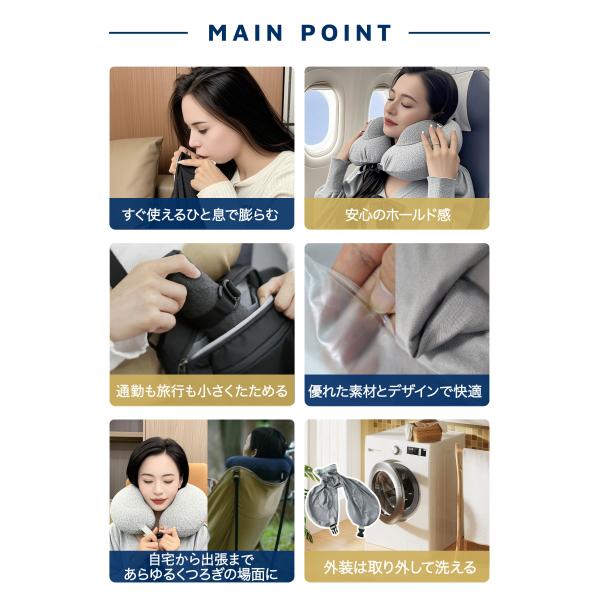 MAIN POINT

すぐ使えるひと息で膨らむ

安心のホールド感

通勤も旅行も小さくたためる

優れた素材とデザインで快適

自宅から出張まで
あらゆるくつろぎの場面に

外装は取り外して洗える