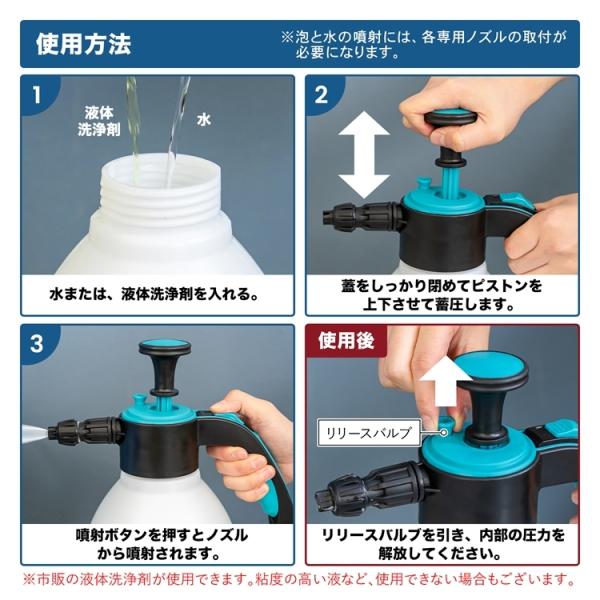 使用方法

※泡と水の噴射には、各専用ノズルの取付が必要になります。

1

液体洗浄剤

水

水または、液体洗浄剤を入れる。

2

蓋をしっかり閉めてピストンを上下させて蓄圧します。

3

噴射ボタンを押すとノズルから噴射されます。

使用後

リリースバルブ

リリースバルブを引き、内部の圧力を解放してください。

※市販の液体洗浄剤が使用できます。粘度の高い液など、使用できない場合もございます。