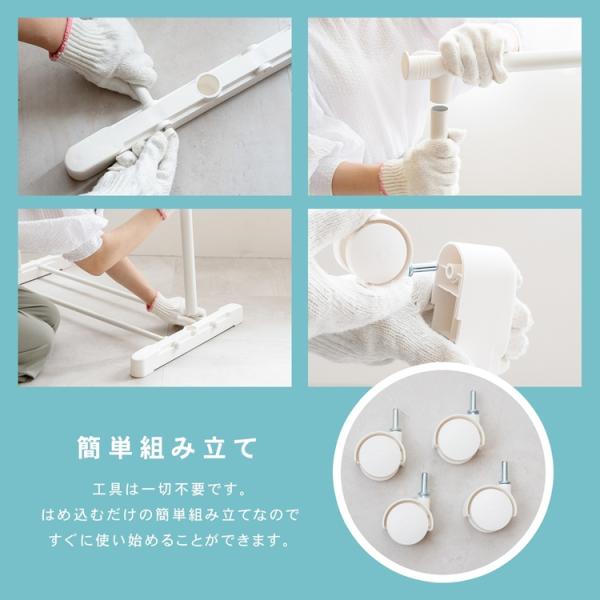 簡単組み立て

工具は一切不要です。
はめ込むだけの簡単組み立てなので
すぐに使い始めることができます。