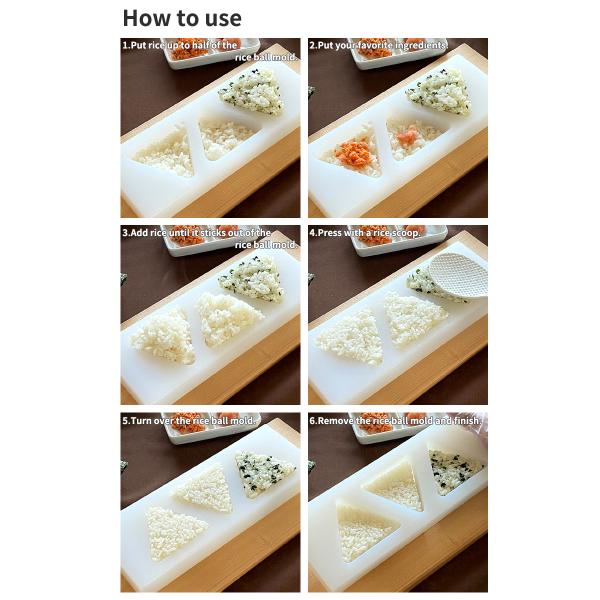 How to use

1.Put rice up to half of the rice ball mold.

2.Put your favorite ingredients.

3.Add rice until it sticks out of the rice ball mold.

4.Press with a rice scoop.

5.Turn over the rice ball mold.

6.Remove the rice ball mold and finish.