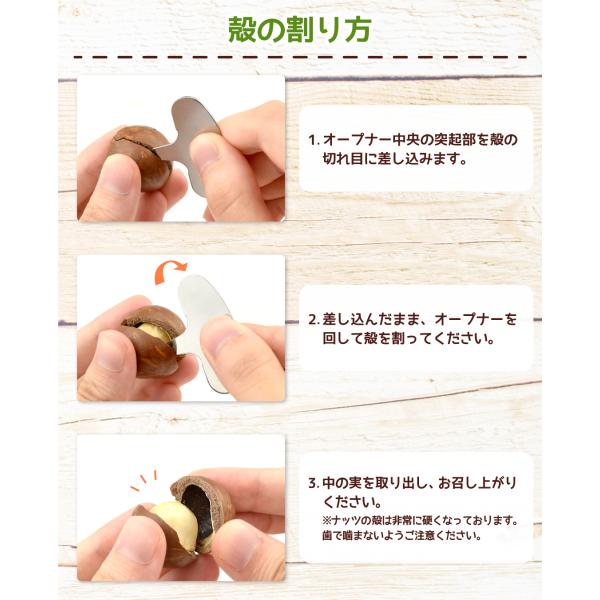 殻の割り方

1. オープナー中央の突起部を殻の切れ目に差し込みます。

2. 差し込んだまま、オープナーを回して殻を割ってください。

3. 中の実を取り出し、お召し上がりください。
※ナッツの殻は非常に硬くなっております。歯で噛まないようご注意ください。