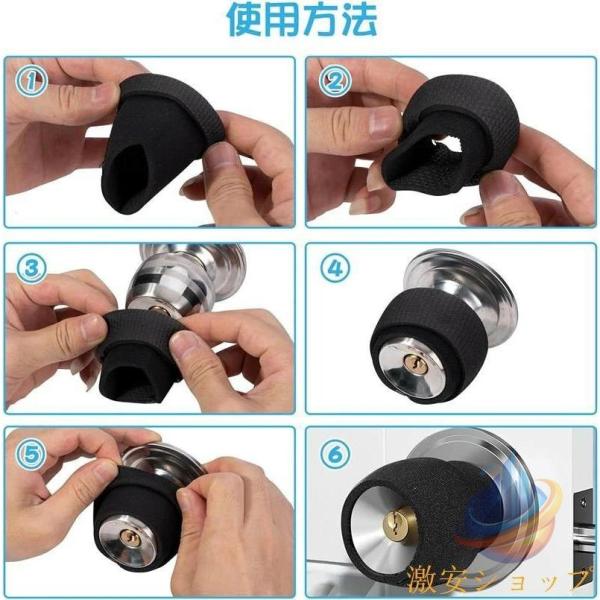 使用方法

①

②

③

④

⑤

⑥

激安ショップ