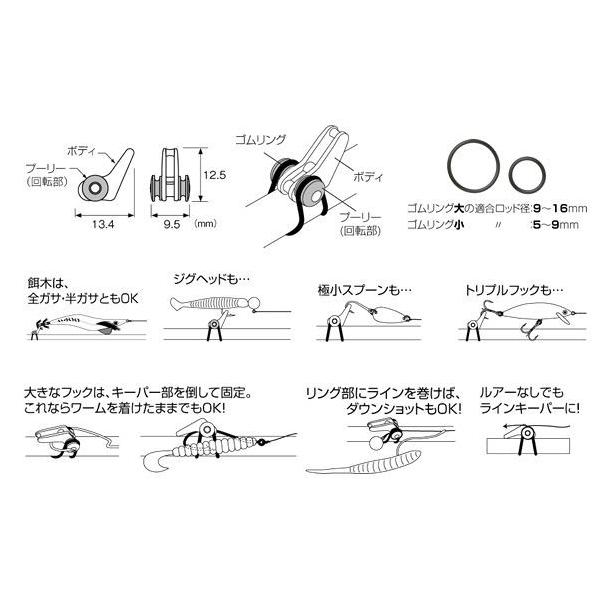 ボディ
プーリー
(回転部)
13.4
9.5
12.5
(mm)

ゴムリング
ボディ
プーリー
(回転部)

ゴムリング大の適合ロッド径:9～16mm
ゴムリング小 〃 :5～9mm

餌木は、
全ガサ・半ガサともOK

ジグヘッドも…

極小スプーンも…

トリプルフックも…

大きなフックは、キーパー部を倒して固定。
これならワームを着けたままでもOK!

リング部にラインを巻けば、
ダウンショットもOK!

ルアーなしでも
ラインキーパーに!