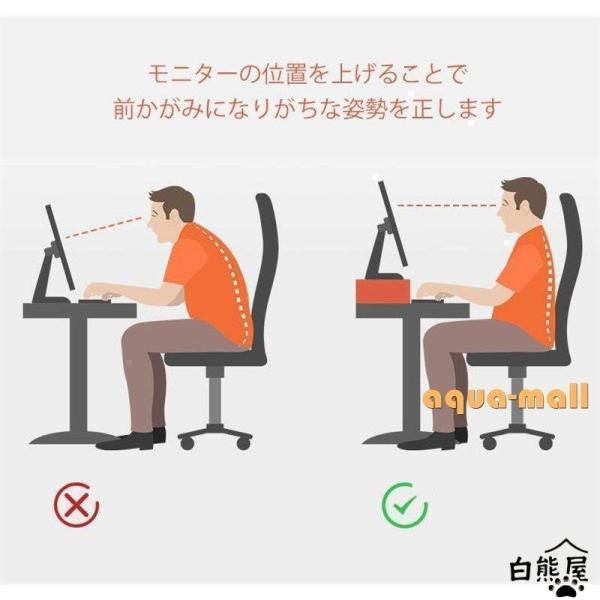 モニターの位置を上げることで
前かがみになりがちな姿勢を正します

aqua-mall

白熊屋