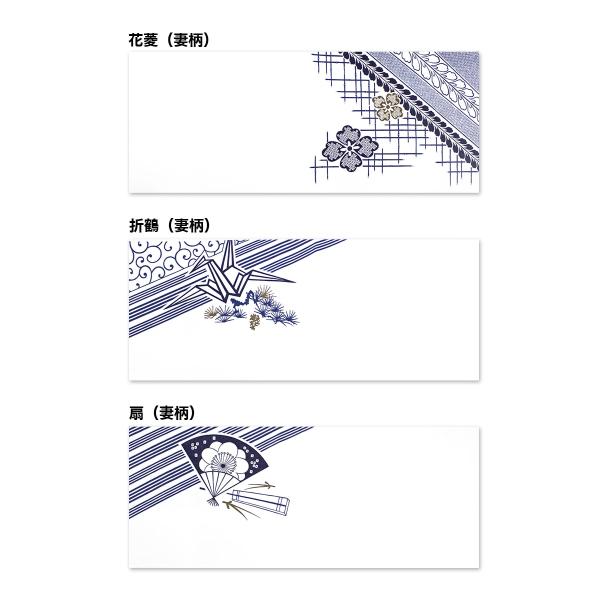 花菱（妻柄）

折鶴（妻柄）

扇（妻柄）