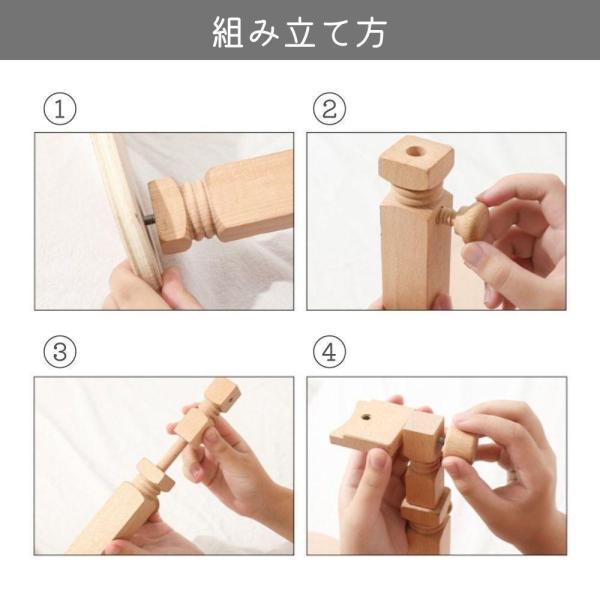 組み立て方

①

②

③

④