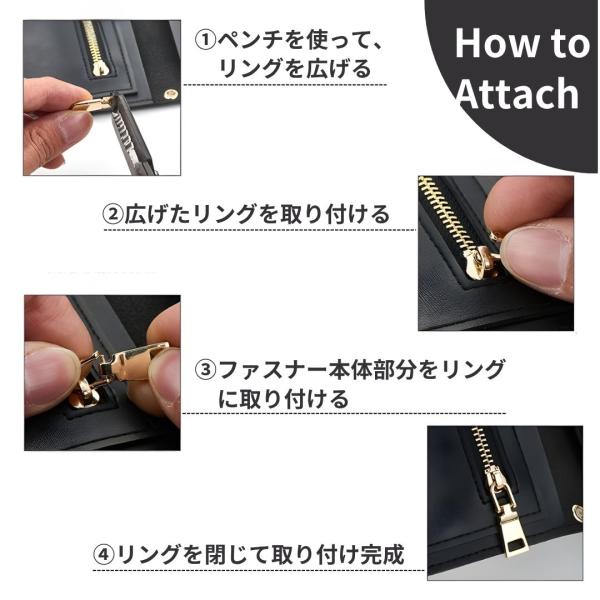 How to Attach

①ペンチを使って、リングを広げる

②広げたリングを取り付ける

③ファスナー本体部分をリングに取り付ける

④リングを閉じて取り付け完成