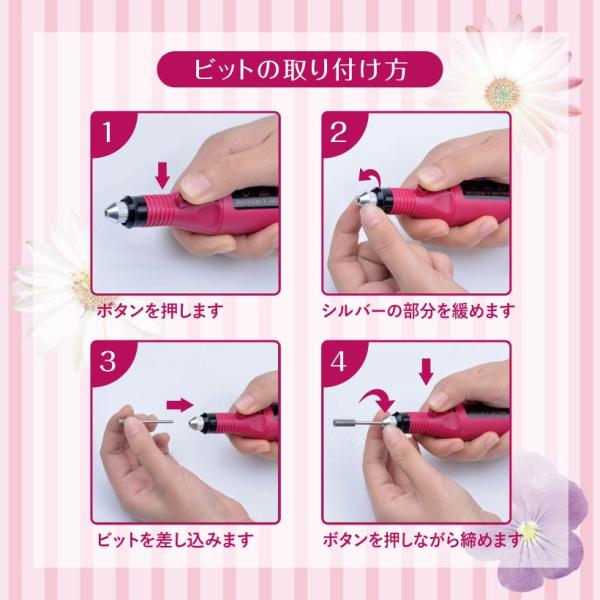 ビットの取り付け方

1
ボタンを押します

2
シルバーの部分を緩めます

3
ビットを差し込みます

4
ボタンを押しながら締めます