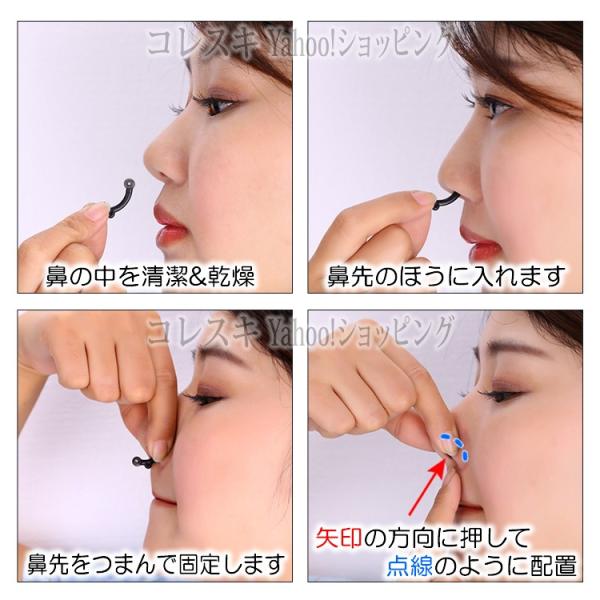 コレスキ Yahoo!ショッピング

鼻の中を清潔&乾燥

鼻先のほうに入れます

コレスキ Yahoo!ショッピング

鼻先をつまんで固定します

矢印の方向に押して
点線のように配置