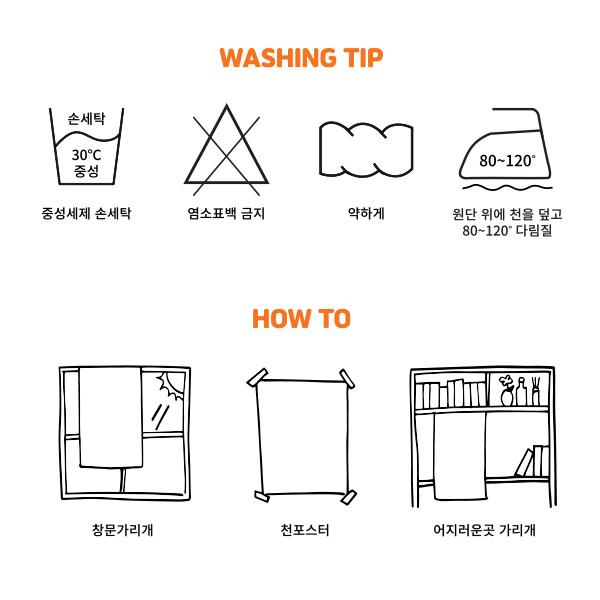 WASHING TIP

손세탁
30°C
중성

중성세제 손세탁

염소표백 금지

약하게

80~120°

원단 위에 천을 덮고
80~120° 다림질

HOW TO

창문가리개

천포스터

어지러운곳 가리개