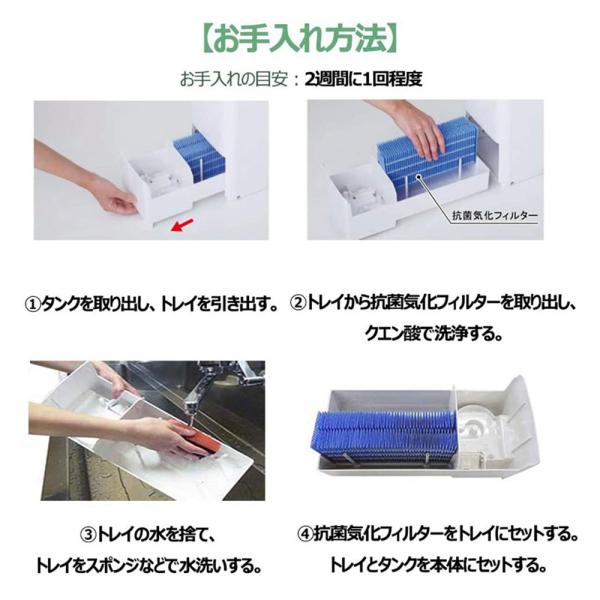 【お手入れ方法】

お手入れの目安：2週間に1回程度

抗菌気化フィルター

①タンクを取り出し、トレイを引き出す。

②トレイから抗菌気化フィルターを取り出し、クエン酸で洗浄する。

③トレイの水を捨て、トレイをスポンジなどで水洗いする。

④抗菌気化フィルターをトレイにセットする。トレイとタンクを本体にセットする。