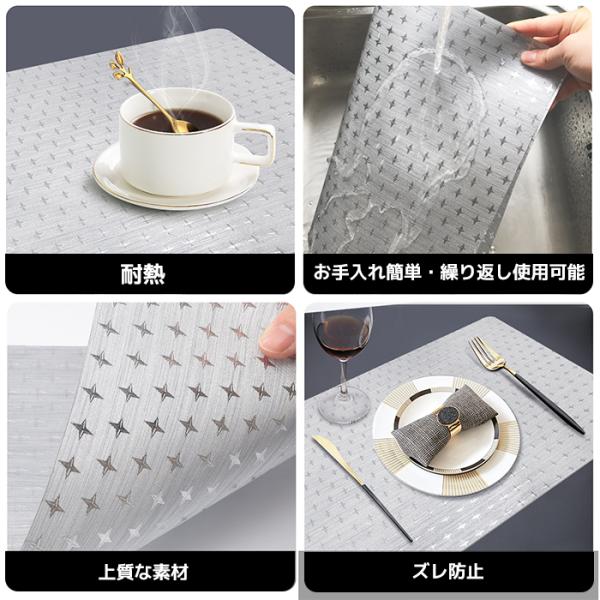 耐熱

お手入れ簡単・繰り返し使用可能

上質な素材

ズレ防止