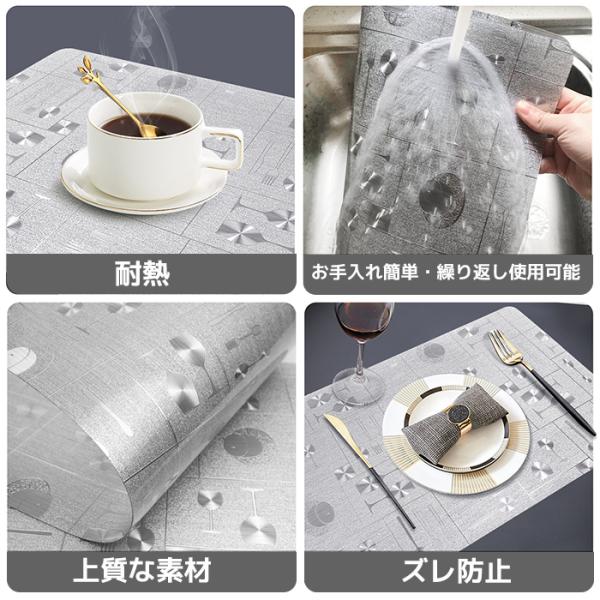 耐熱

お手入れ簡単・繰り返し使用可能

上質な素材

ズレ防止