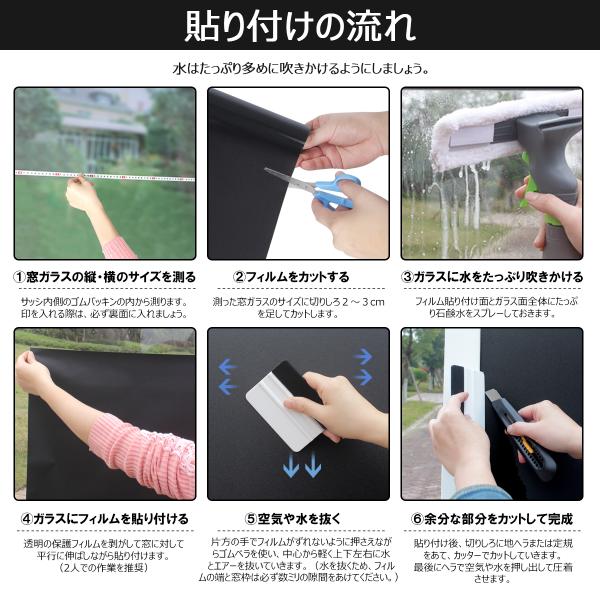 貼り付けの流れ

水はたっぷり多めに吹きかけるようにしましょう。

①窓ガラスの縦・横のサイズを測る

サッシ内側のゴムパッキンの内から測ります。印を入れる際は、必ず裏面に入れましょう。

②フィルムをカットする

測った窓ガラスのサイズに切りしろ２～３cmを足してカットします。

③ガラスに水をたっぷり吹きかける

フィルム貼り付け面とガラス面全体にたっぷり石鹸水をスプレーしておきます。

④ガラスにフィルムを貼り付ける

透明の保護フィルムを剥がして窓に対して平行に伸ばしながら貼り付けます。（2人での作業を推奨）

⑤空気や水を抜く

片方の手でフィルムがずれないように押さえながらゴムベラを使い、中心から軽く上下左右に水とエアーを抜いていきます。（水を抜くため、フィルムの端と窓枠は必ず数ミリの隙間をあけてください。）

⑥余分な部分をカットして完成

貼り付け後、切りしろに地ヘラまたは定規をあて、カッターでカットしていきます。最後にヘラで空気や水を押し出して圧着させます。