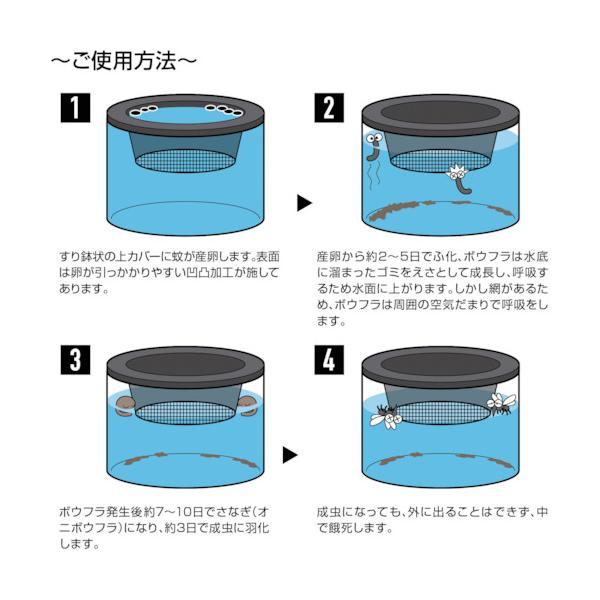 ～ご使用方法～

1

すり鉢状の上カバーに蚊が産卵します。表面は卵が引っかかりやすい凹凸加工が施してあります。

2

産卵から約2～5日でふ化、ボウフラは水底に溜まったゴミをえさとして成長し、呼吸するため水面に上がります。しかし網があるため、ボウフラは周囲の空気だまりで呼吸をします。

3

ボウフラ発生後約7～10日でさなぎ(オニボウフラ)になり、約3日で成虫に羽化します。

4

成虫になっても、外に出ることはできず、中で餓死します。