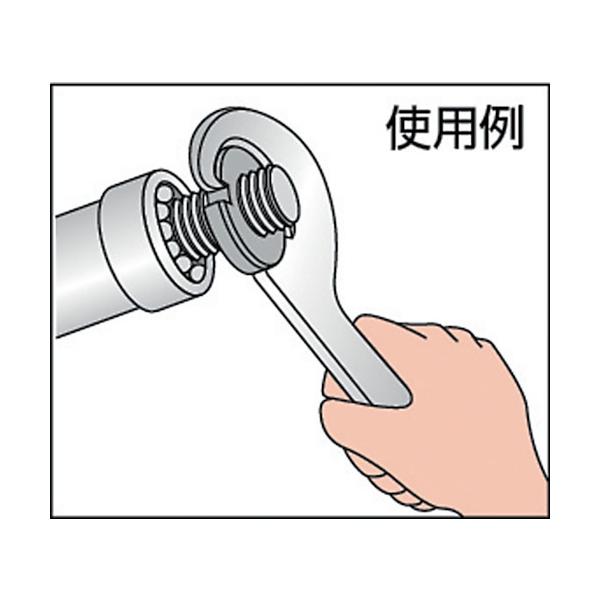 使用例