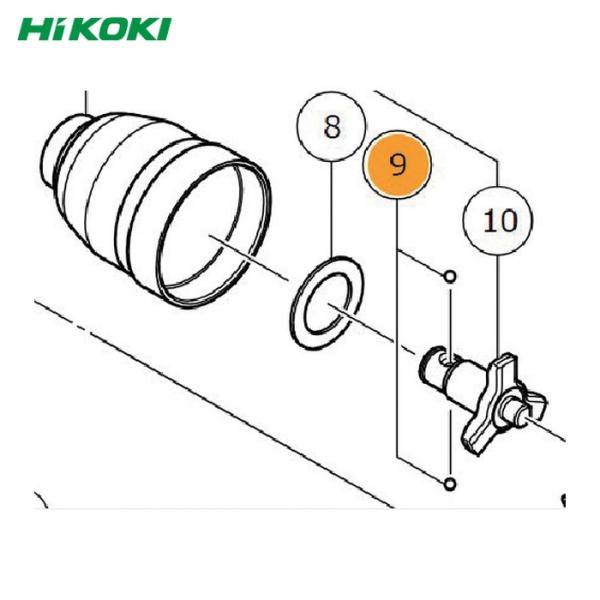 HiKOKI

8

9

10