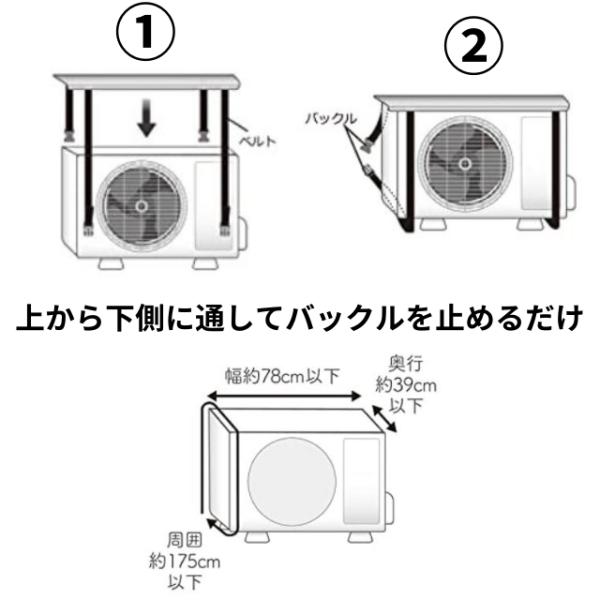 ①

ベルト

②

バックル

上から下側に通してバックルを止めるだけ

幅約78cm以下

奥行
約39cm
以下

周囲
約175cm
以下