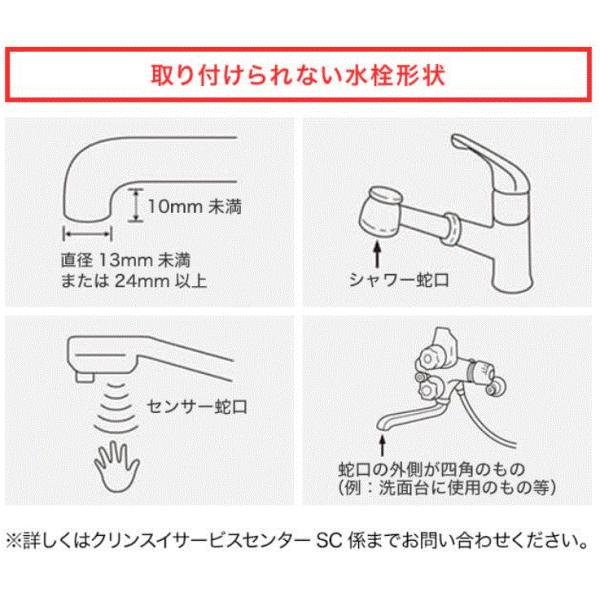 取り付けられない水栓形状

10mm 未満

直径 13mm 未満
または 24mm 以上

シャワー蛇口

センサー蛇口

蛇口の外側が四角のもの
（例：洗面台に使用のもの等）

※詳しくはクリンスイサービスセンター SC 係までお問い合わせください。