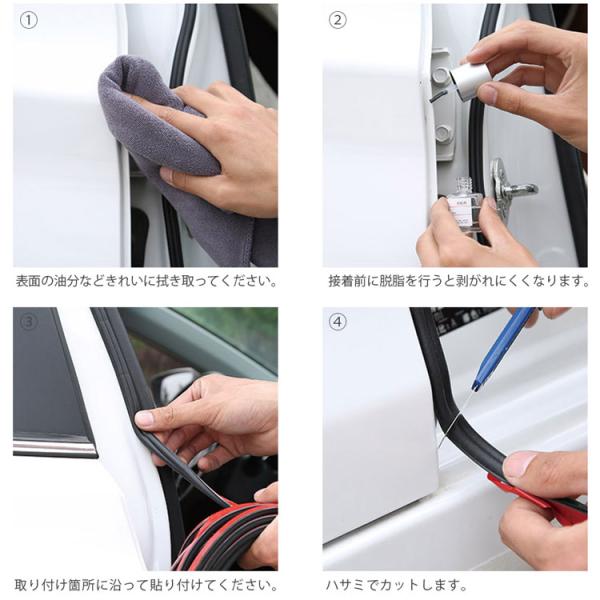 ①

表面の油分などきれいに拭き取ってください。

②

接着前に脱脂を行うと剥がれにくくなります。

③

取り付け箇所に沿って貼り付けてください。

④

ハサミでカットします。