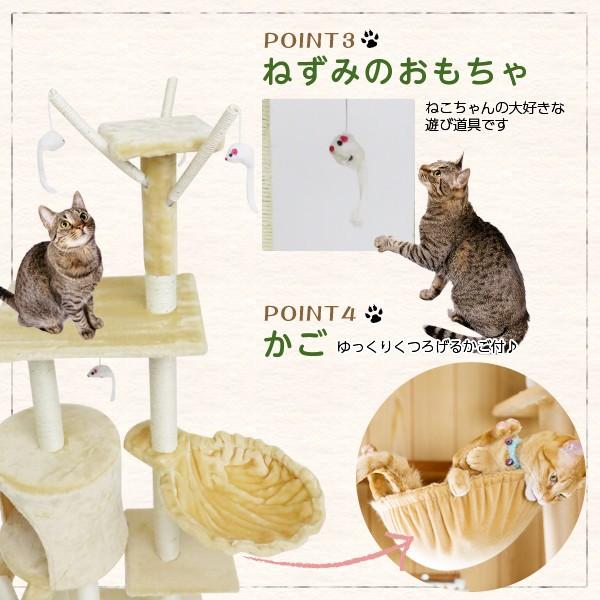 POINT3

ねずみのおもちゃ

ねこちゃんの大好きな遊び道具です

POINT4

かご

ゆっくりくつろげるかご付♪