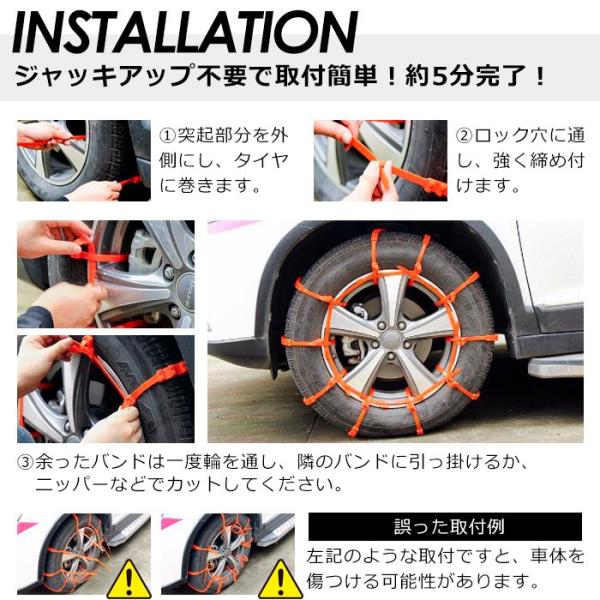 INSTALLATION
ジャッキアップ不要で取付簡単！約5分完了！

①突起部分を外側にし、タイヤに巻きます。

②ロック穴に通し、強く締め付けます。

③余ったバンドは一度輪を通し、隣のバンドに引っ掛けるか、ニッパーなどでカットしてください。

誤った取付例

左記のような取付ですと、車体を傷つける可能性があります。