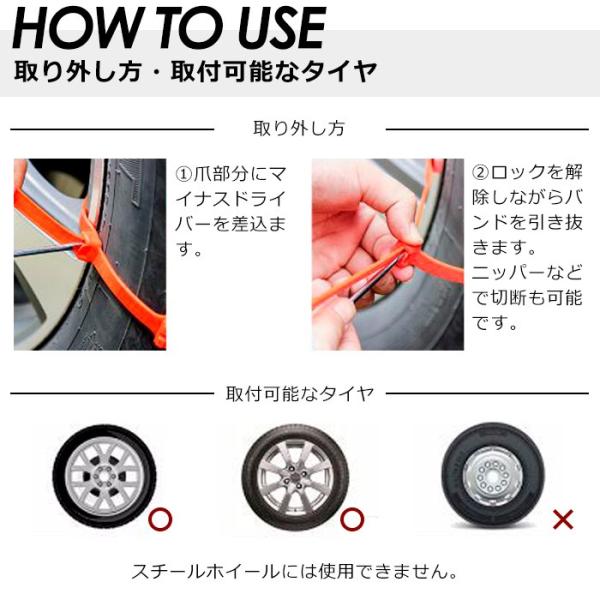 HOW TO USE
取り外し方・取付可能なタイヤ

取り外し方

①爪部分にマイナスドライバーを差込ます。

②ロックを解除しながらバンドを引き抜きます。
ニッパーなどで切断も可能です。

取付可能なタイヤ

○ ○ ×

スチールホイールには使用できません。