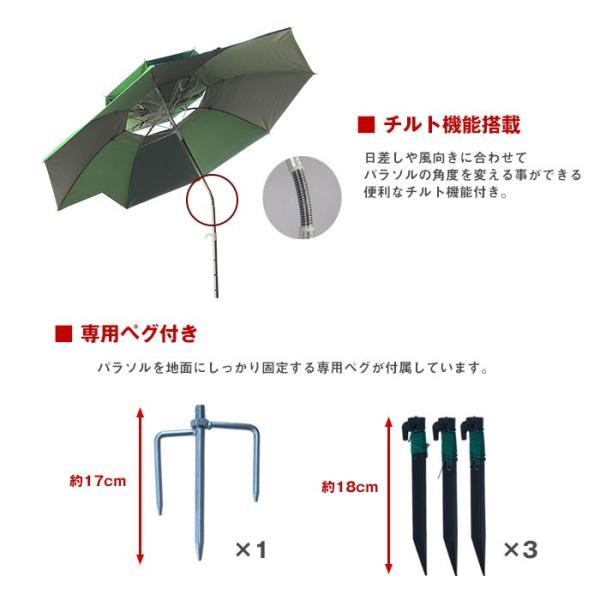 ■ チルト機能搭載

日差しや風向きに合わせて パラソルの角度を変える事ができる 便利なチルト機能付き。

■ 専用ペグ付き

パラソルを地面にしっかり固定する専用ペグが付属しています。

約17cm

×1

約18cm

×3