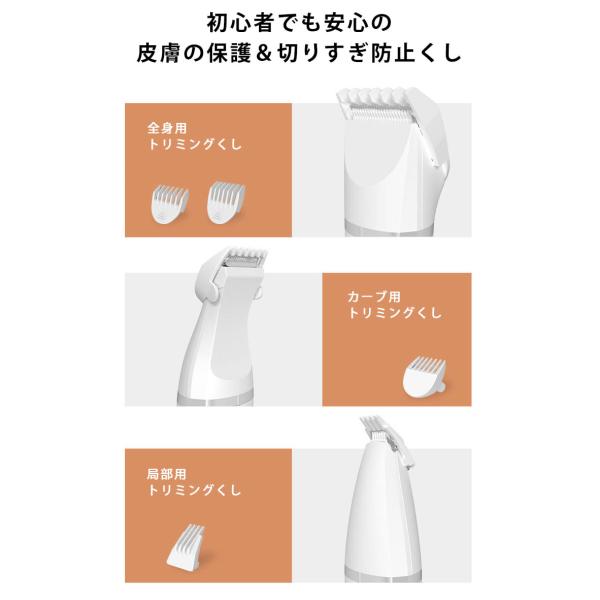 初心者でも安心の
皮膚の保護＆切りすぎ防止くし

全身用
トリミングくし

カーブ用
トリミングくし

局部用
トリミングくし