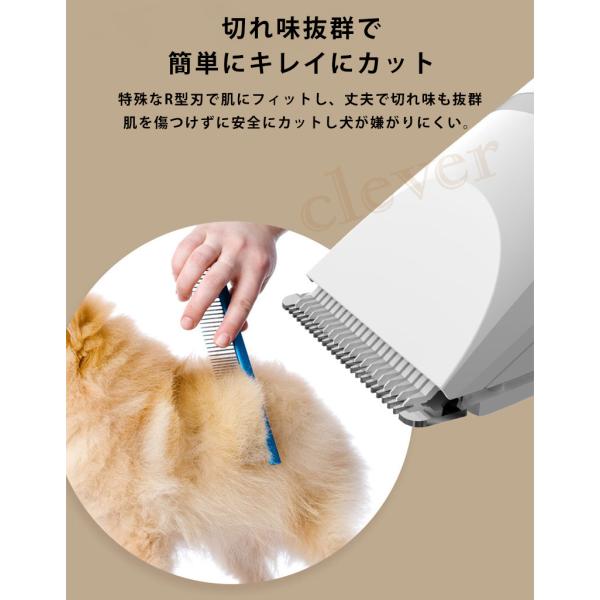 切れ味抜群で
簡単にキレイにカット

特殊なR型刃で肌にフィットし、丈夫で切れ味も抜群
肌を傷つけずに安全にカットし犬が嫌がりにくい。

clever