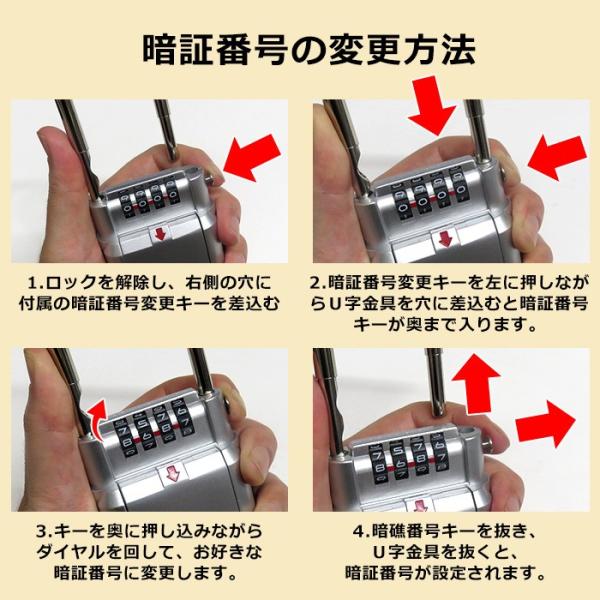 暗証番号の変更方法

1.ロックを解除し、右側の穴に付属の暗証番号変更キーを差込む

2.暗証番号変更キーを左に押しながらU字金具を穴に差込むと暗証番号キーが奥まで入ります。

3.キーを奥に押し込みながらダイヤルを回して、お好きな暗証番号に変更します。

4.暗礁番号キーを抜き、U字金具を抜くと、暗証番号が設定されます。