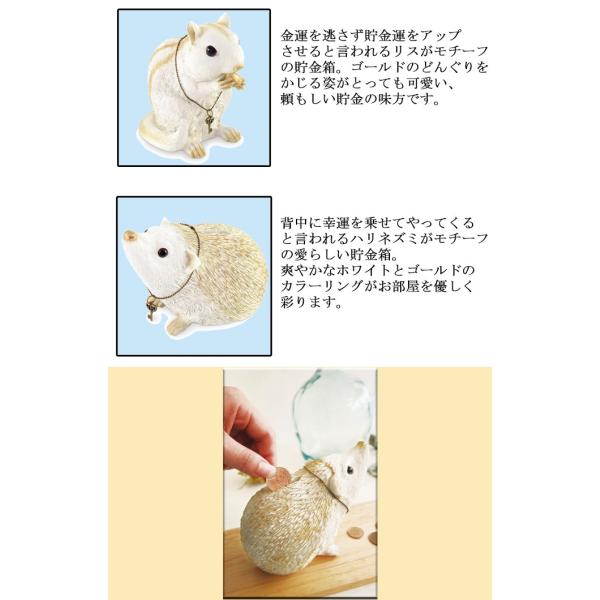 金運を逃さず貯金運をアップさせると言われるリスがモチーフの貯金箱。ゴールドのどんぐりをかじる姿がとっても可愛い、頼もしい貯金の味方です。

背中に幸運を乗せてやってくると言われるハリネズミがモチーフの愛らしい貯金箱。
爽やかなホワイトとゴールドのカラーリングがお部屋を優しく彩ります。