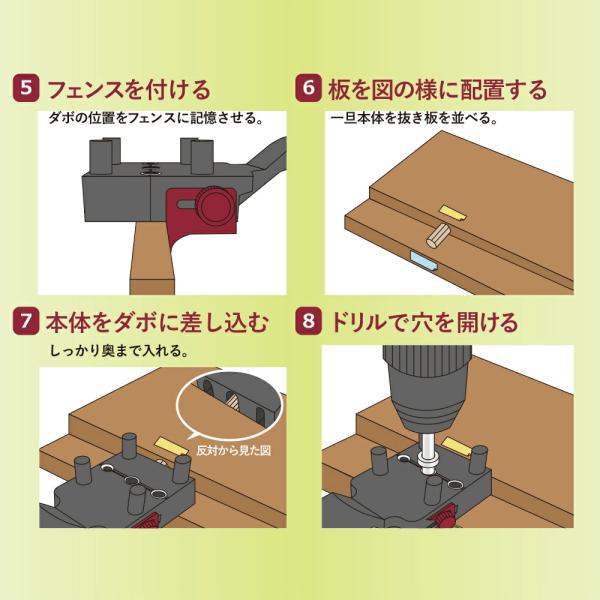 5 フェンスを付ける

ダボの位置をフェンスに記憶させる。

6 板を図の様に配置する

一旦本体を抜き板を並べる。

7 本体をダボに差し込む

しっかり奥まで入れる。

反対から見た図

8 ドリルで穴を開ける