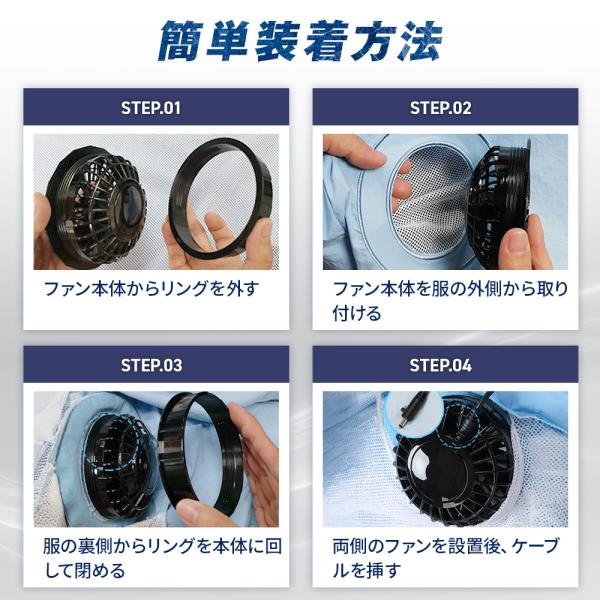 簡単装着方法

STEP.01

ファン本体からリングを外す

STEP.02

ファン本体を服の外側から取り付ける

STEP.03

服の裏側からリングを本体に回して閉める

STEP.04

両側のファンを設置後、ケーブルを挿す