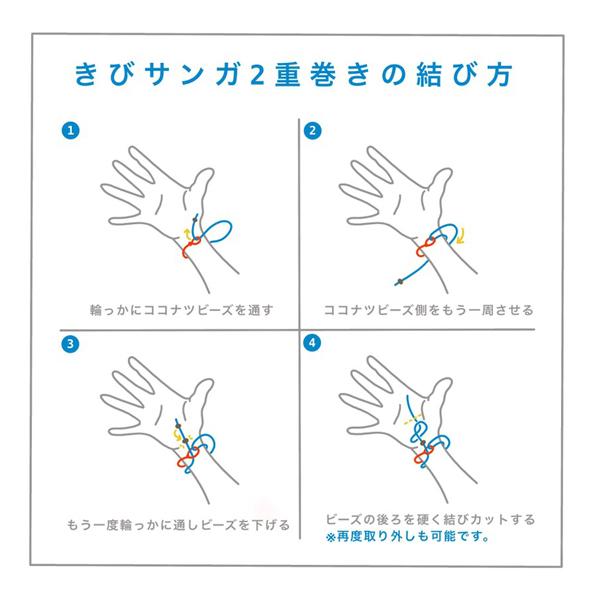 きびサンガ2重巻きの結び方

1
輪っかにココナツビーズを通す

2
ココナツビーズ側をもう一周させる

3
もう一度輪っかに通しビーズを下げる

4
ビーズの後ろを硬く結びカットする
※再度取り外しも可能です。