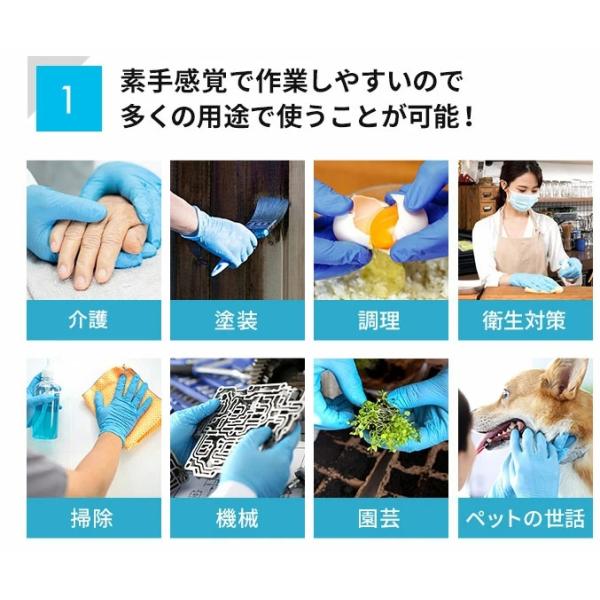 1

素手感覚で作業しやすいので
多くの用途で使うことが可能！

介護

塗装

調理

衛生対策

掃除

機械

園芸

ペットの世話