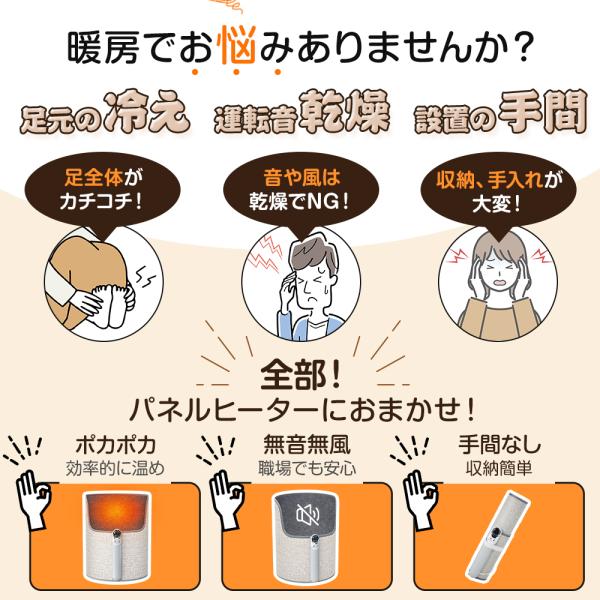 暖房でお悩みありませんか？

足元の冷え　運転音乾燥　設置の手間

足全体がカチコチ！

音や風は乾燥でNG！

収納、手入れが大変！

全部！
パネルヒーターにおまかせ！

ポカポカ
効率的に温め

無音無風
職場でも安心

手間なし
収納簡単