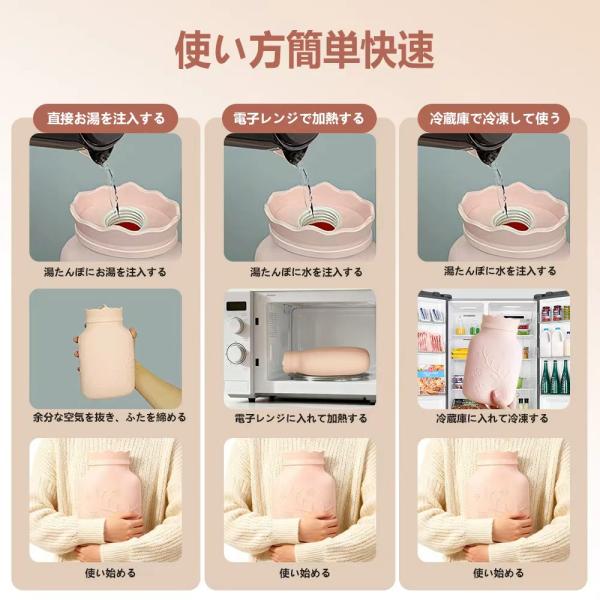 使い方簡単快速

直接お湯を注入する

湯たんぽにお湯を注入する

余分な空気を抜き、ふたを締める

使い始める

電子レンジで加熱する

湯たんぽに水を注入する

電子レンジに入れて加熱する

使い始める

冷蔵庫で冷凍して使う

湯たんぽに水を注入する

冷蔵庫に入れて冷凍する

使い始める