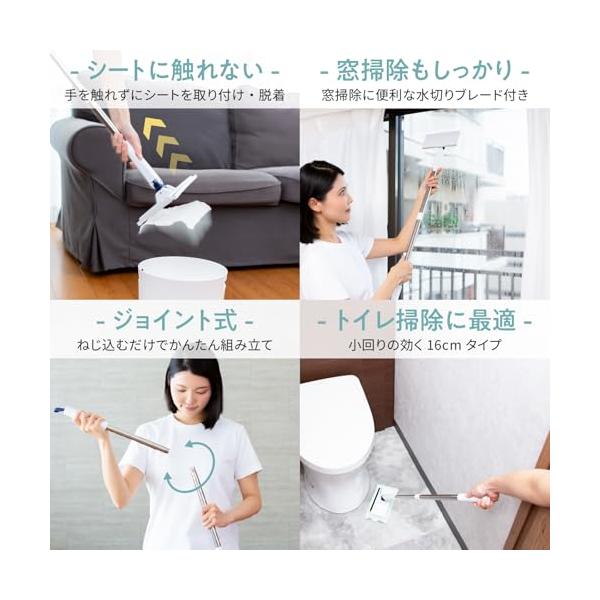 - シートに触れない -
手を触れずにシートを取り付け・脱着

- 窓掃除もしっかり -
窓掃除に便利な水切りブレード付き

- ジョイント式 -
ねじ込むだけでかんたん組み立て

- トイレ掃除に最適 -
小回りの効く 16cm タイプ