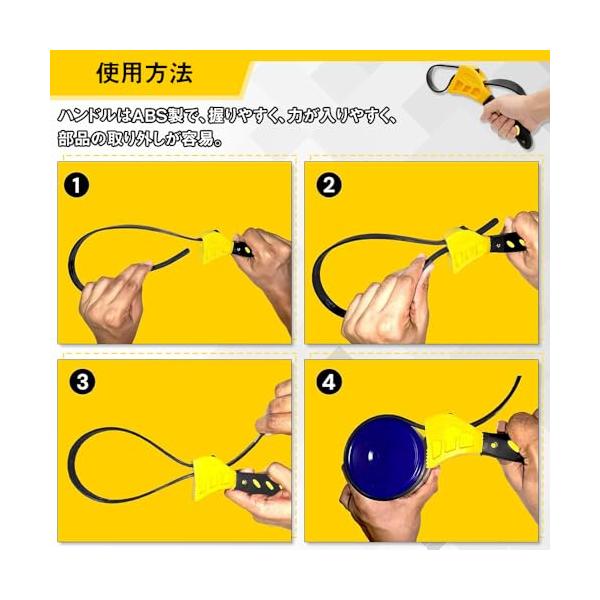 使用方法

ハンドルはABS製で、握りやすく、力が入りやすく、部品の取り外しが容易。

1

2

3

4