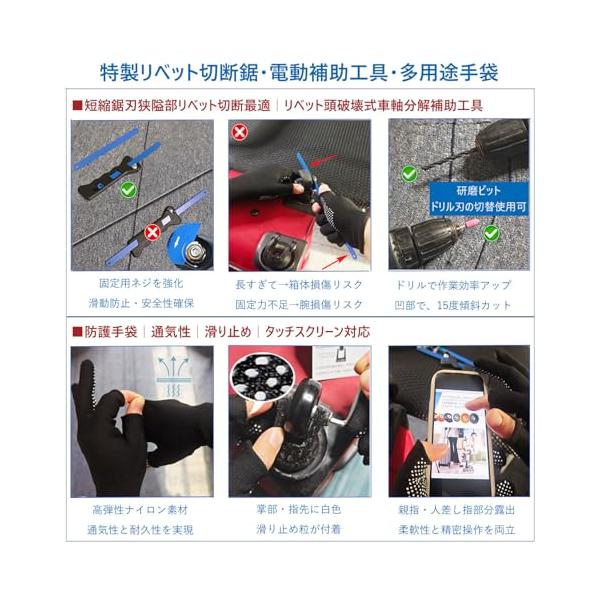 特製リベット切断鋸・電動補助工具・多用途手袋

■短縮鋸刃狭隘部リベット切断最適｜リベット頭破壊式車軸分解補助工具

研磨ビット
ドリル刃の切替使用可

固定用ネジを強化
滑動防止・安全性確保

長すぎて→箱体損傷リスク
固定力不足→腕損傷リスク

ドリルで作業効率アップ
凹部で、15度傾斜カット

■防護手袋｜通気性｜滑り止め｜タッチスクリーン対応

高弾性ナイロン素材
通気性と耐久性を実現

掌部・指先に白色
滑り止め粒が付着

親指・人差し指部分露出
柔軟性と精密操作を両立