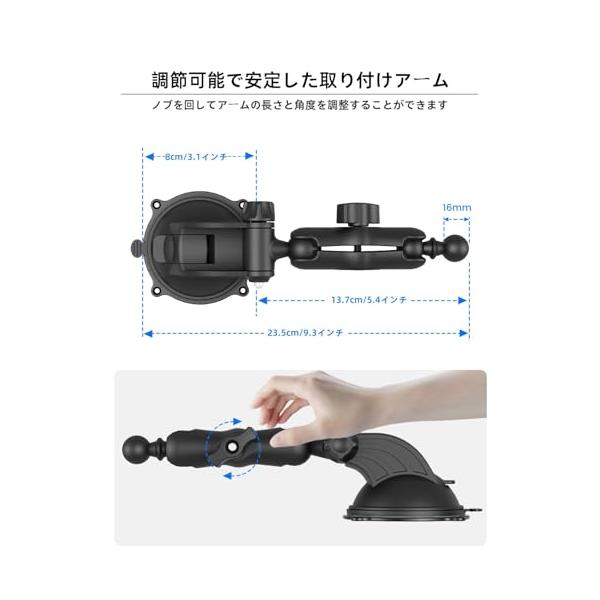 調節可能で安定した取り付けアーム

ノブを回してアームの長さと角度を調整することができます

8cm/3.1インチ

16mm

13.7cm/5.4インチ

23.5cm/9.3インチ