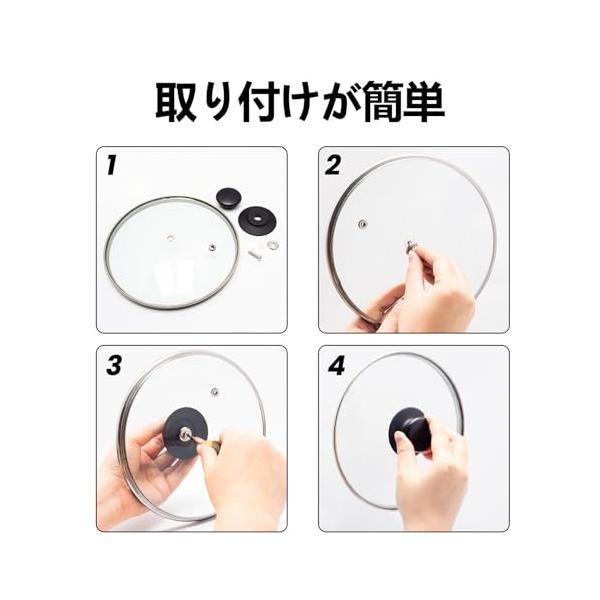 取り付けが簡単

1

2

3

4