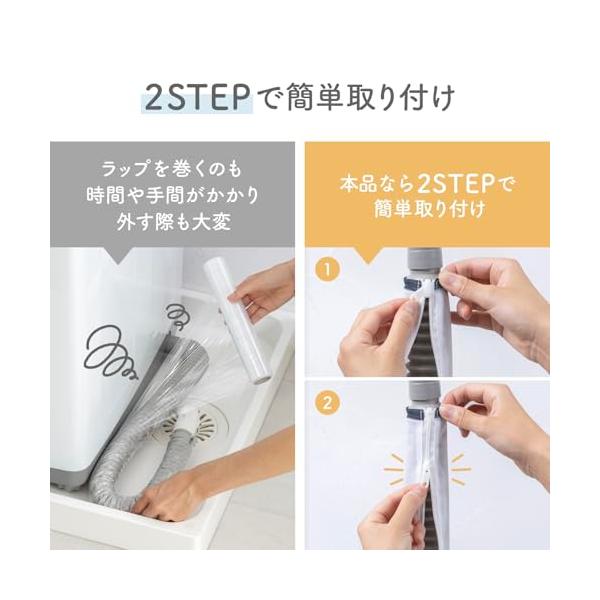 2STEPで簡単取り付け

ラップを巻くのも
時間や手間がかかり
外す際も大変

本品なら2STEPで
簡単取り付け

1

2