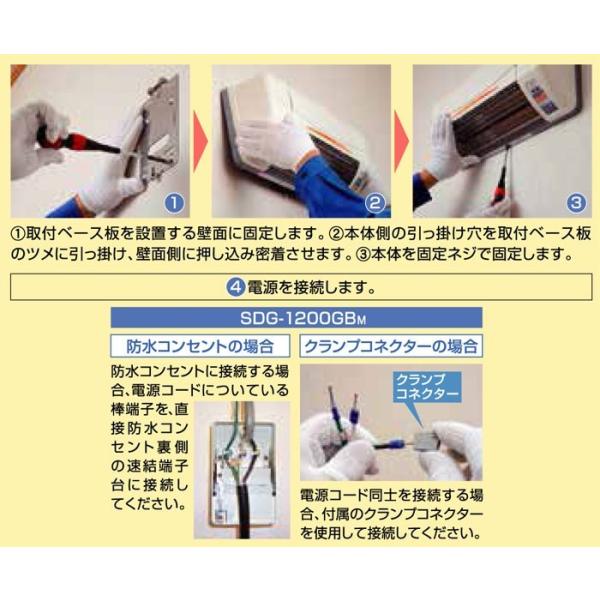 ①

②

③

①取付ベース板を設置する壁面に固定します。②本体側の引っ掛け穴を取付ベース板のツメに引っ掛け、壁面側に押し込み密着させます。③本体を固定ネジで固定します。

④電源を接続します。

SDG-1200GBM

防水コンセントの場合

防水コンセントに接続する場合、電源コードについている棒端子を、直接防水コンセント裏側の速結端子台に接続してください。

クランプコネクターの場合

クランプコネクター

電源コード同士を接続する場合、付属のクランプコネクターを使用して接続してください。