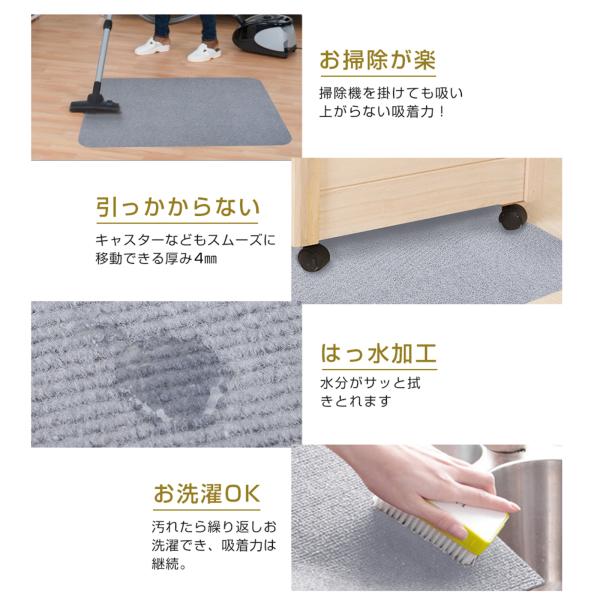 お掃除が楽

掃除機を掛けても吸い上がらない吸着力！

引っかからない

キャスターなどもスムーズに移動できる厚み4㎜

はっ水加工

水分がサッと拭きとれます

お洗濯OK

汚れたら繰り返しお洗濯でき、吸着力は継続。